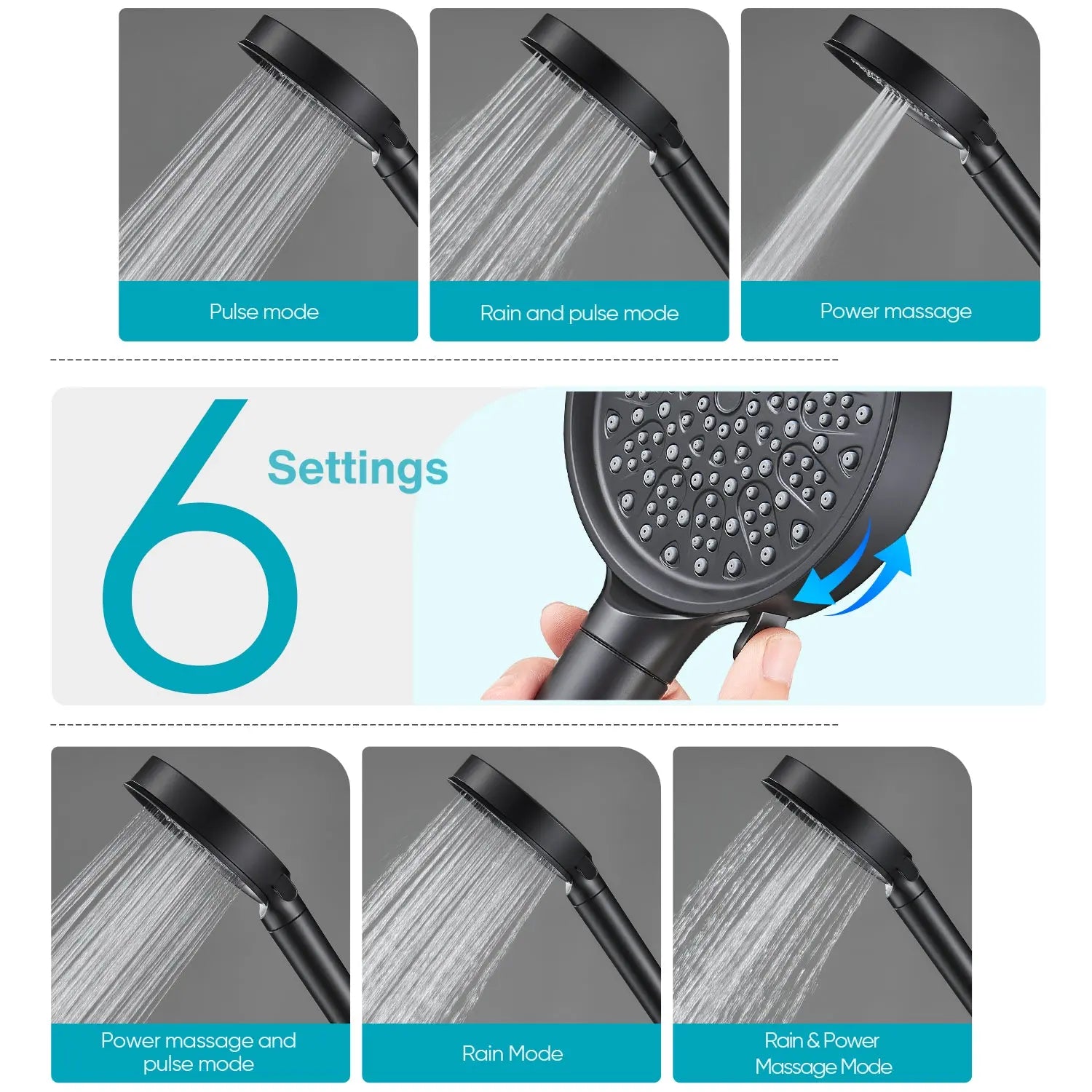 Pulse mode

Rain and pulse mode

Power massage

6 Settings

Power massage and pulse mode

Rain Mode

Rain & Power Massage Mode