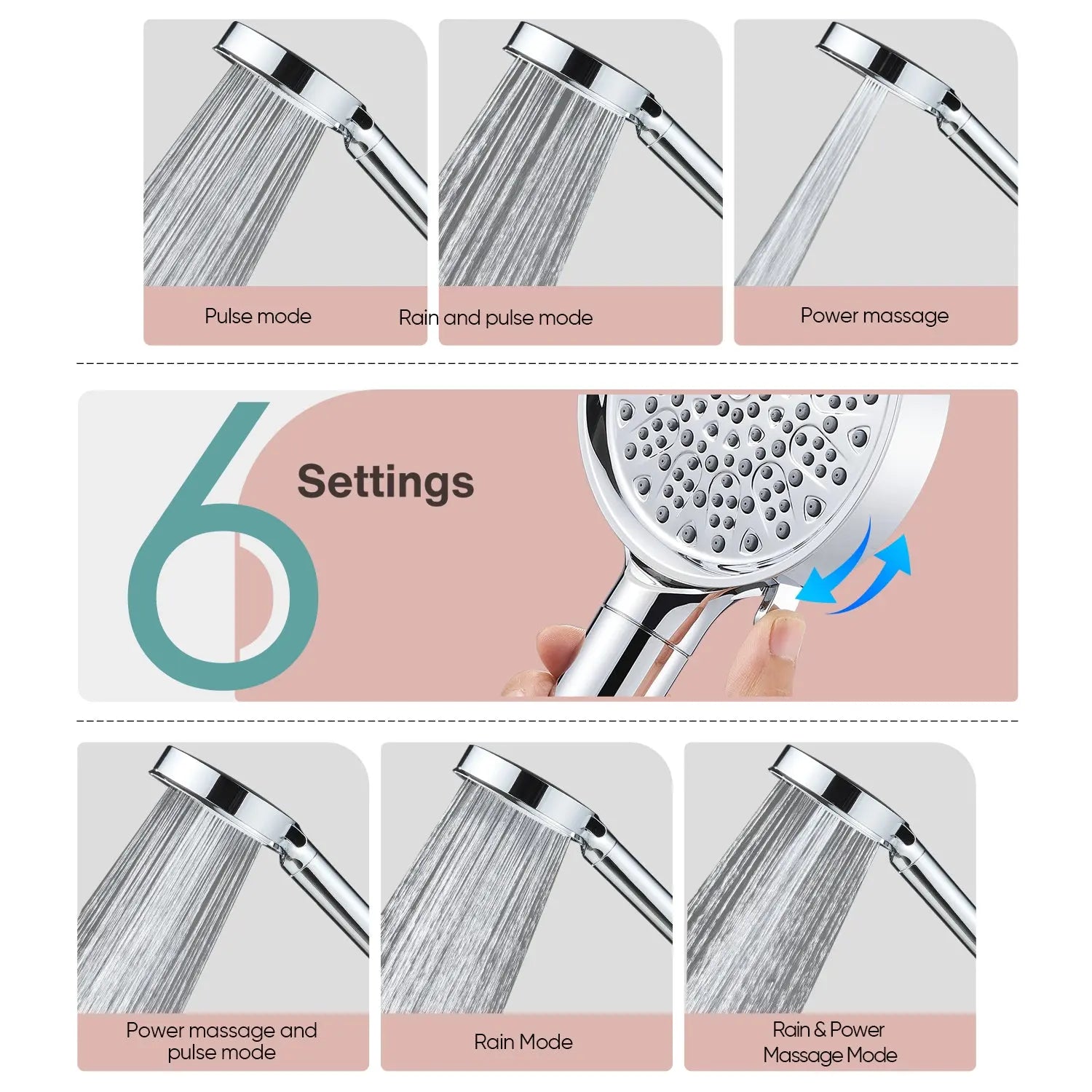 Pulse mode

Rain and pulse mode

Power massage

6

Settings

Power massage and pulse mode

Rain Mode

Rain & Power Massage Mode