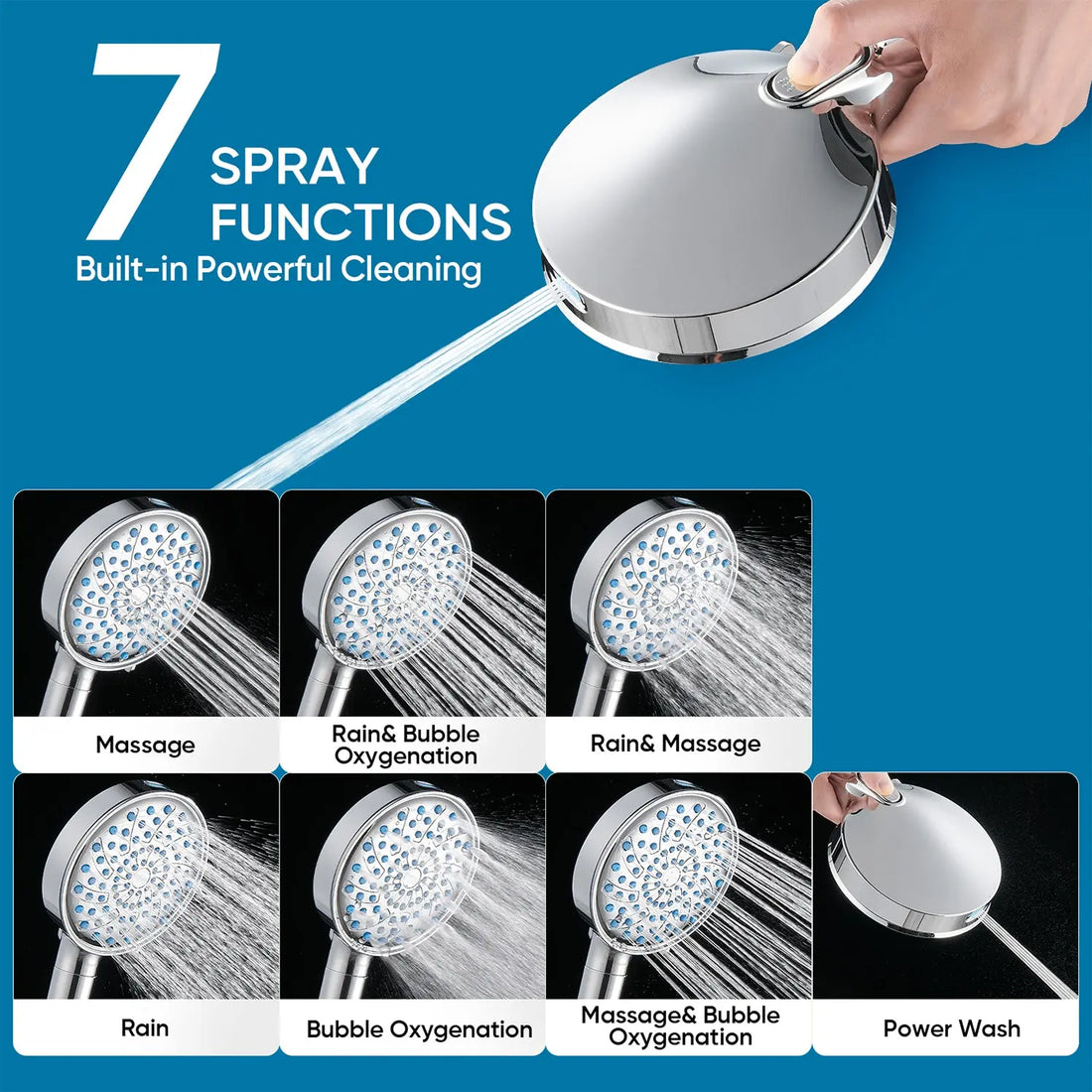 7 SPRAY FUNCTIONS
Built-in Powerful Cleaning

Massage

Rain& Bubble Oxygenation

Rain& Massage

Rain

Bubble Oxygenation

Massage& Bubble Oxygenation

Power Wash