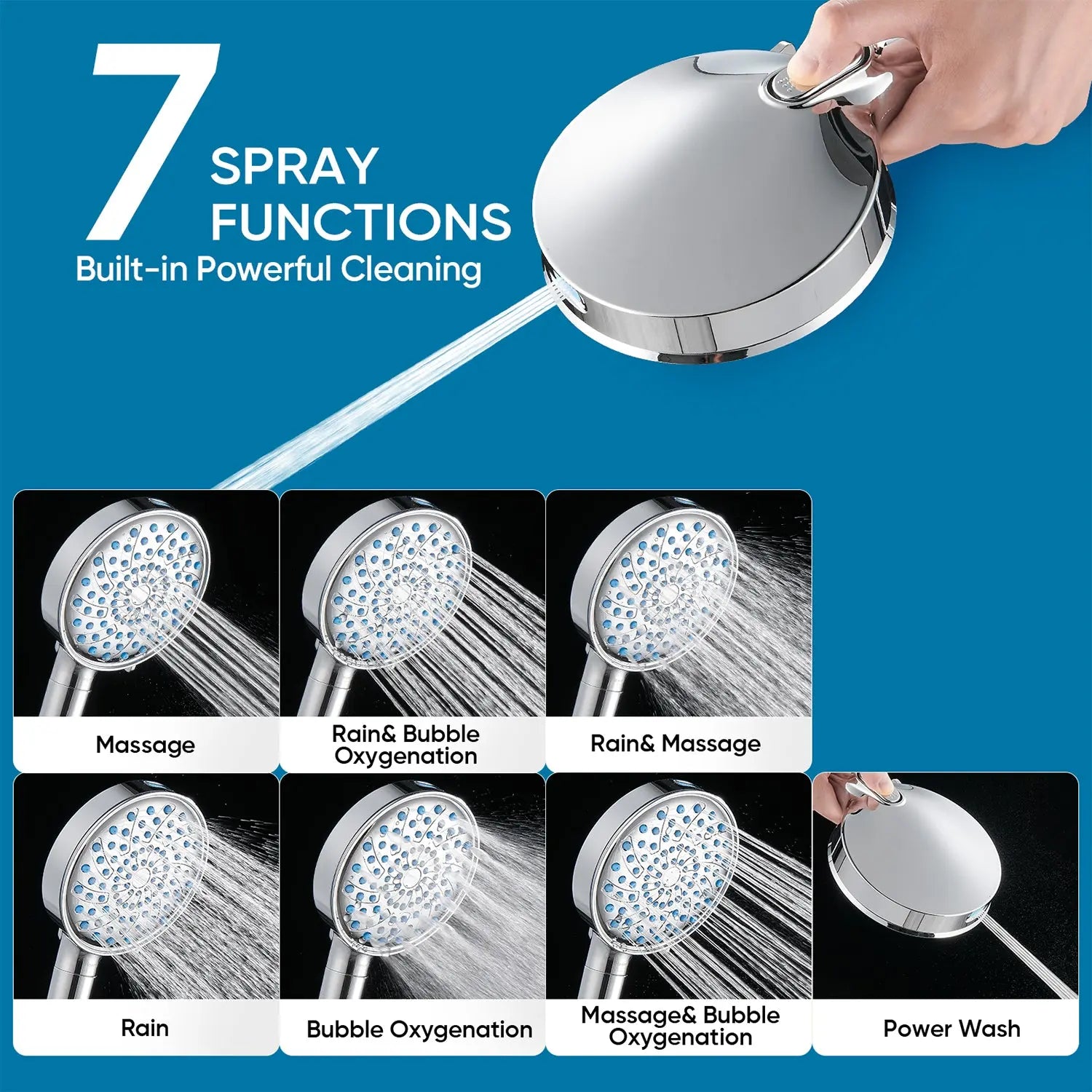 7 SPRAY FUNCTIONS

Built-in Powerful Cleaning

Massage

Rain& Bubble Oxygenation

Rain& Massage

Rain

Bubble Oxygenation

Massage& Bubble Oxygenation

Power Wash