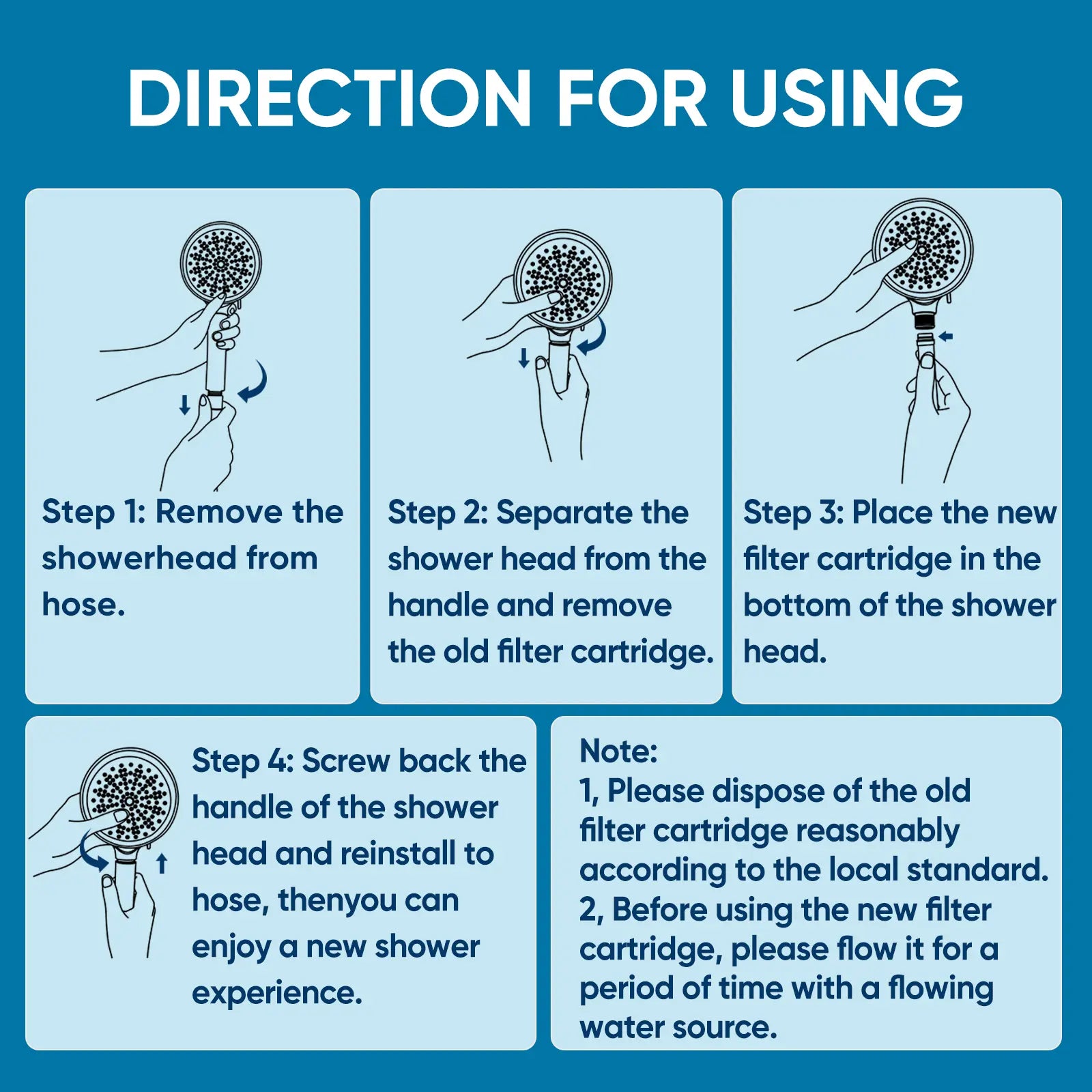 DIRECTION FOR USING

Step 1: Remove the showerhead from hose.

Step 2: Separate the shower head from the handle and remove the old filter cartridge.

Step 3: Place the new filter cartridge in the bottom of the shower head.

Step 4: Screw back the handle of the shower head and reinstall to hose, thenyou can enjoy a new shower experience.

Note:
1, Please dispose of the old filter cartridge reasonably according to the local standard.
2, Before using the new filter cartridge, please flow it for a period of time with a flowing water source.