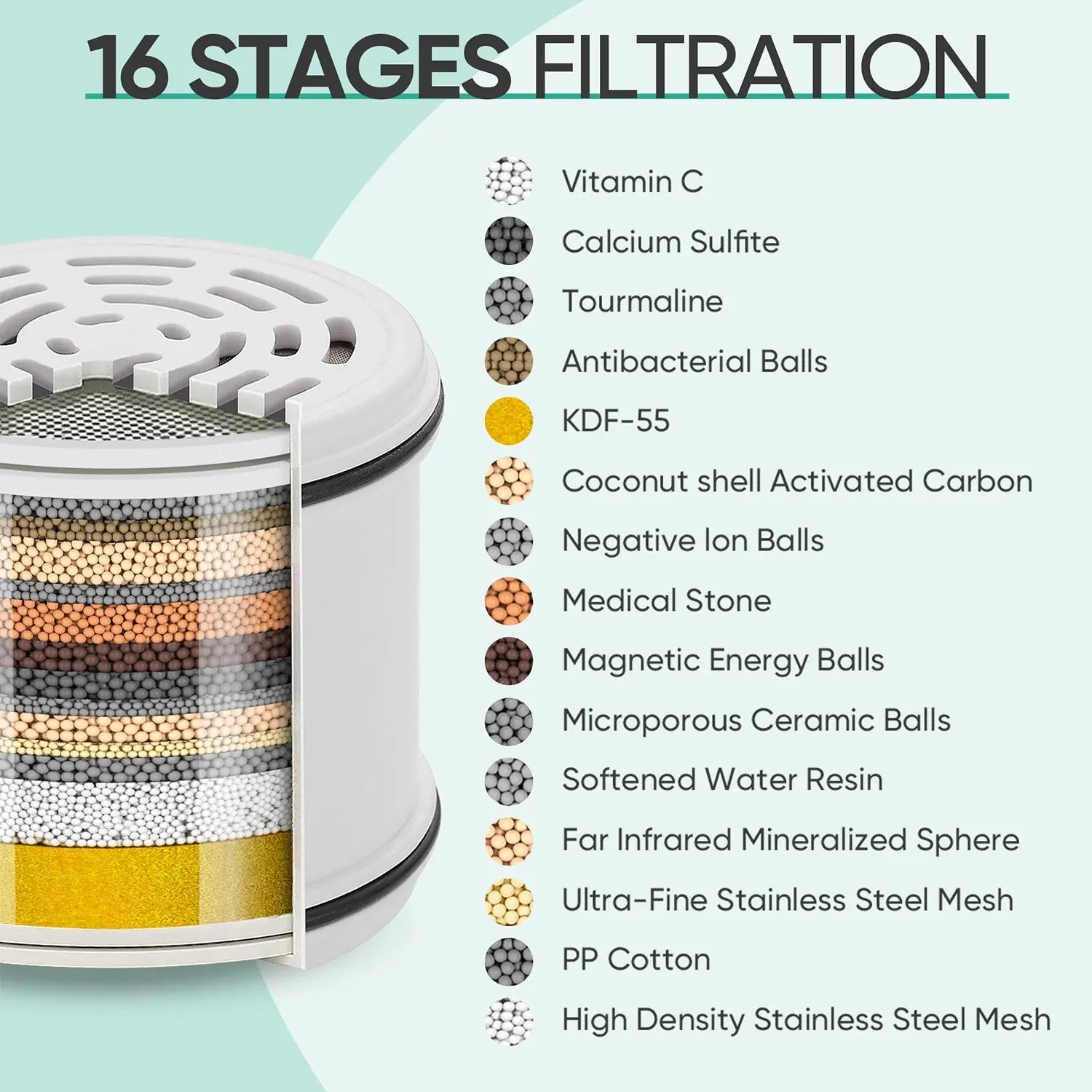 16 STAGES FILTRATION

Vitamin C
Calcium Sulfite
Tourmaline
Antibacterial Balls
KDF-55
Coconut shell Activated Carbon
Negative Ion Balls
Medical Stone
Magnetic Energy Balls
Microporous Ceramic Balls
Softened Water Resin
Far Infrared Mineralized Sphere
Ultra-Fine Stainless Steel Mesh
PP Cotton
High Density Stainless Steel Mesh