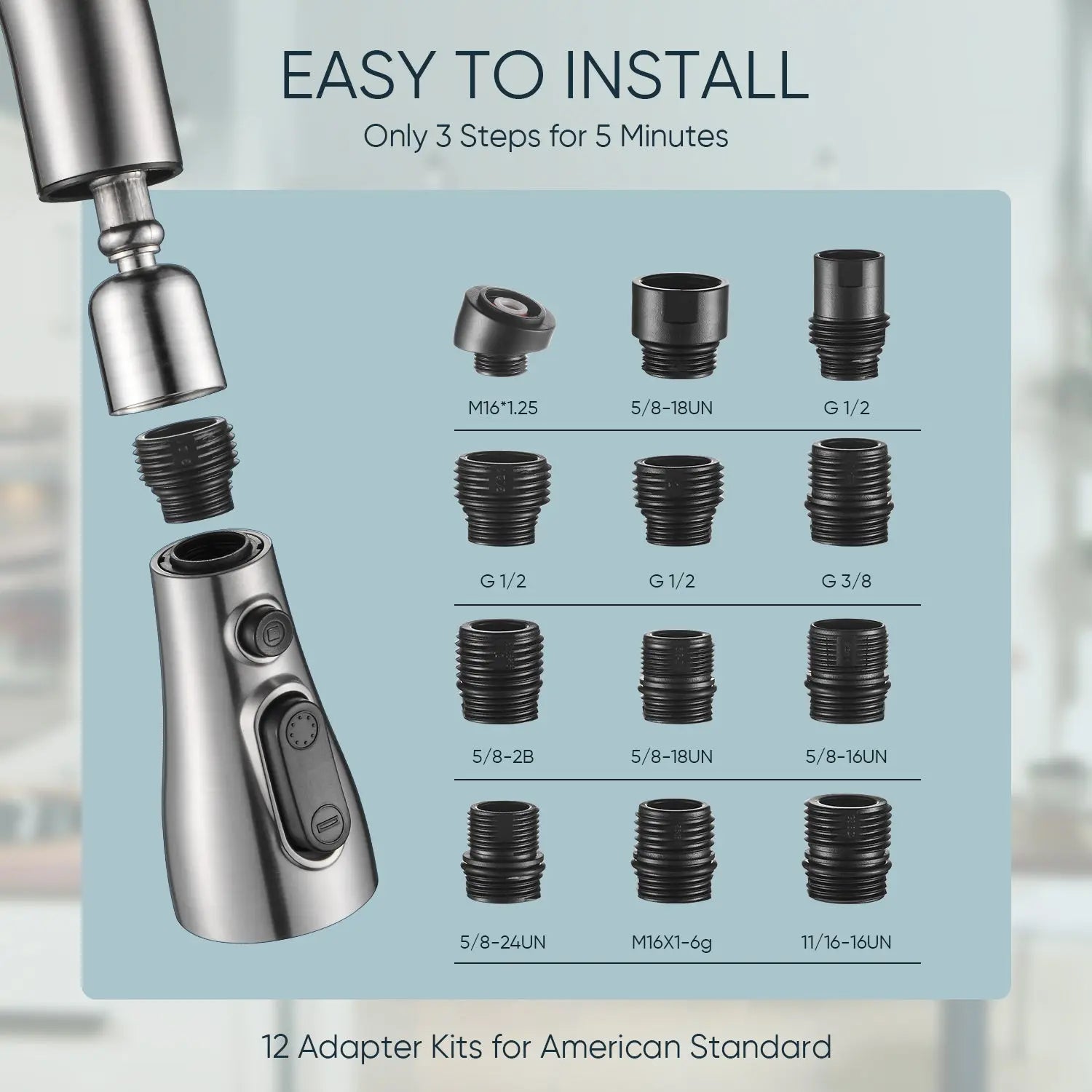 EASY TO INSTALL

Only 3 Steps for 5 Minutes

M16*1.25
5/8-18UN
G 1/2

G 1/2
G 1/2
G 3/8

5/8-2B
5/8-18UN
5/8-16UN

5/8-24UN
M16X1-6g
11/16-16UN

12 Adapter Kits for American Standard