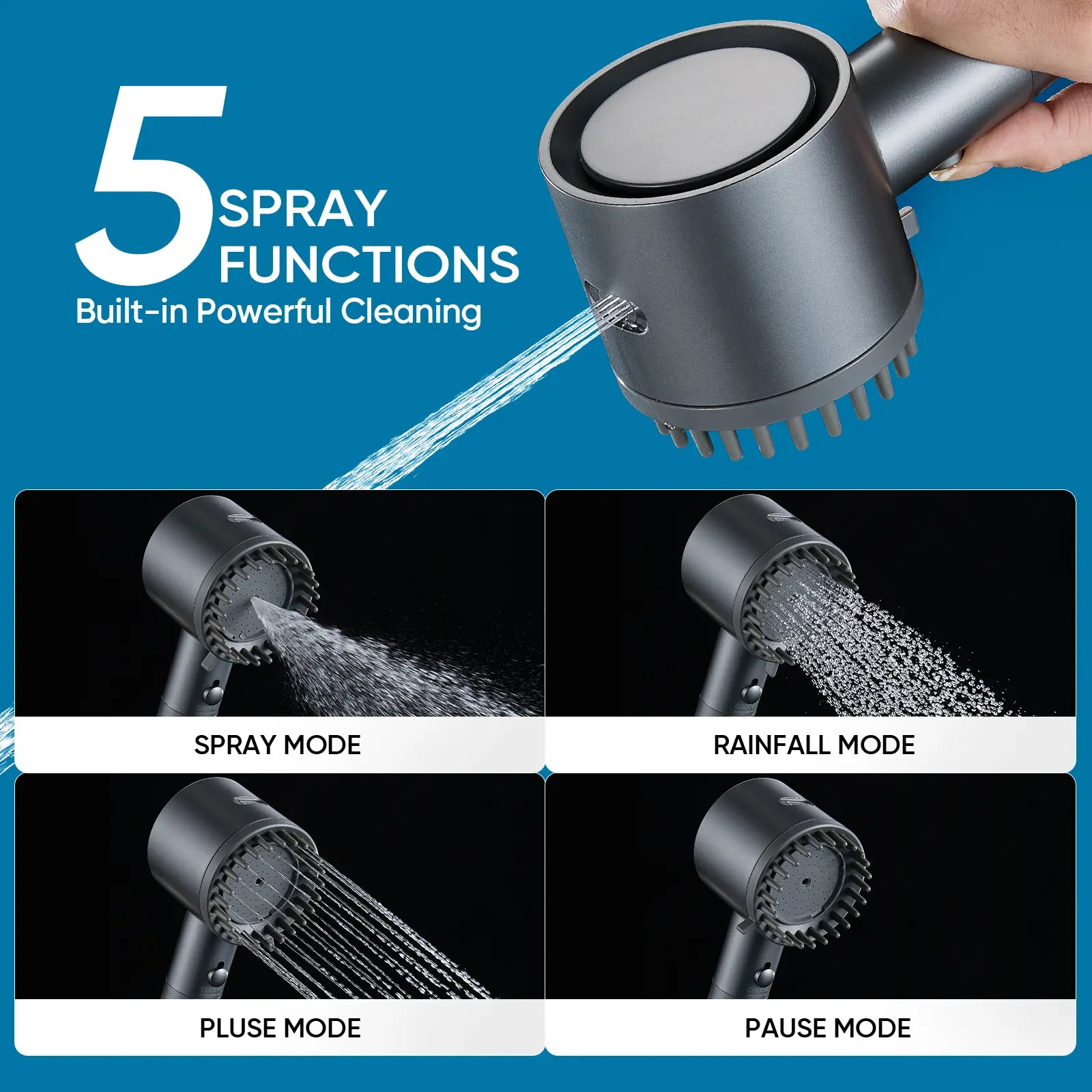 5 SPRAY FUNCTIONS
Built-in Powerful Cleaning

SPRAY MODE

RAINFALL MODE

PLUSE MODE

PAUSE MODE