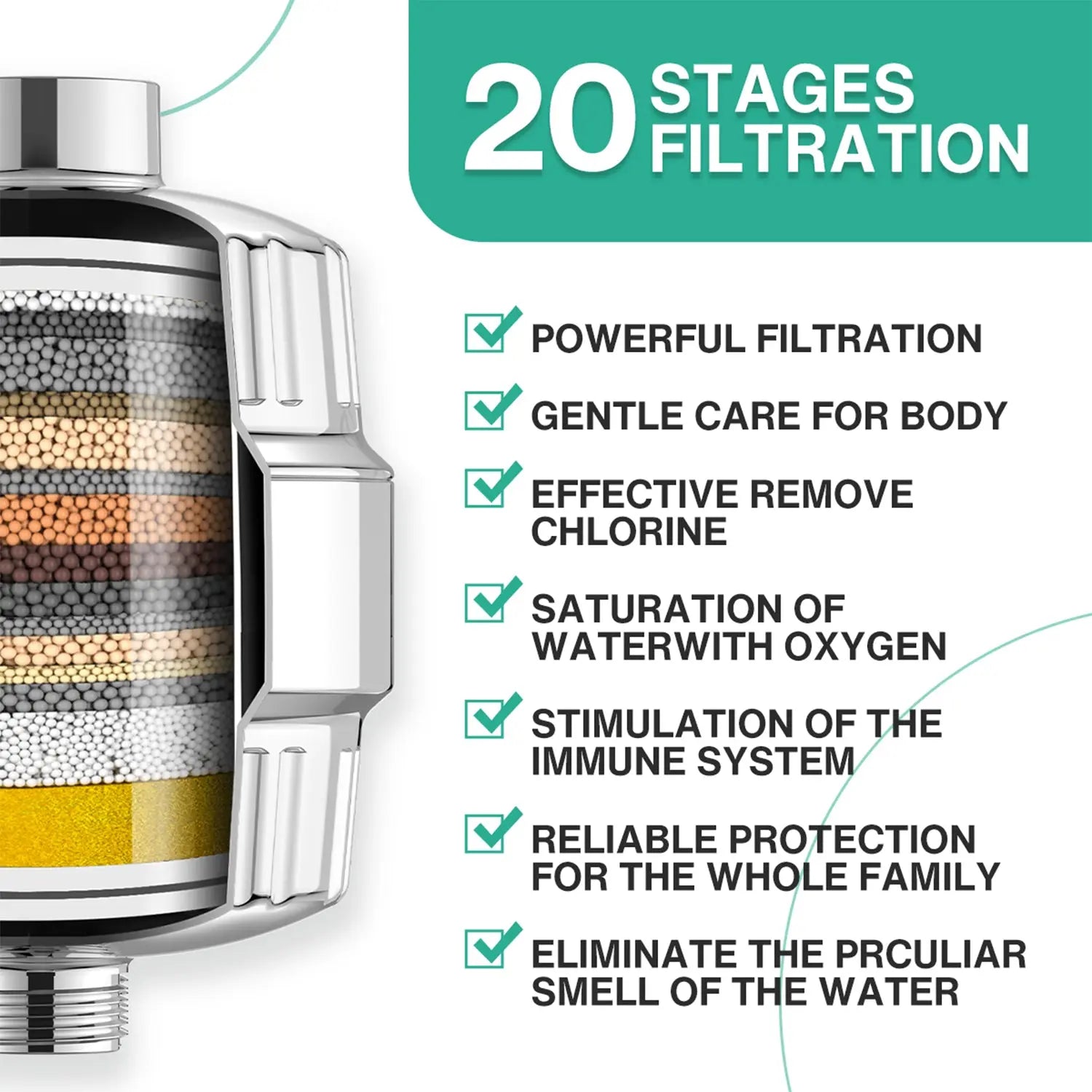 20 STAGES FILTRATION

POWERFUL FILTRATION

GENTLE CARE FOR BODY

EFFECTIVE REMOVE CHLORINE

SATURATION OF WATERWITH OXYGEN

STIMULATION OF THE IMMUNE SYSTEM

RELIABLE PROTECTION FOR THE WHOLE FAMILY

ELIMINATE THE PRCULIAR SMELL OF THE WATER